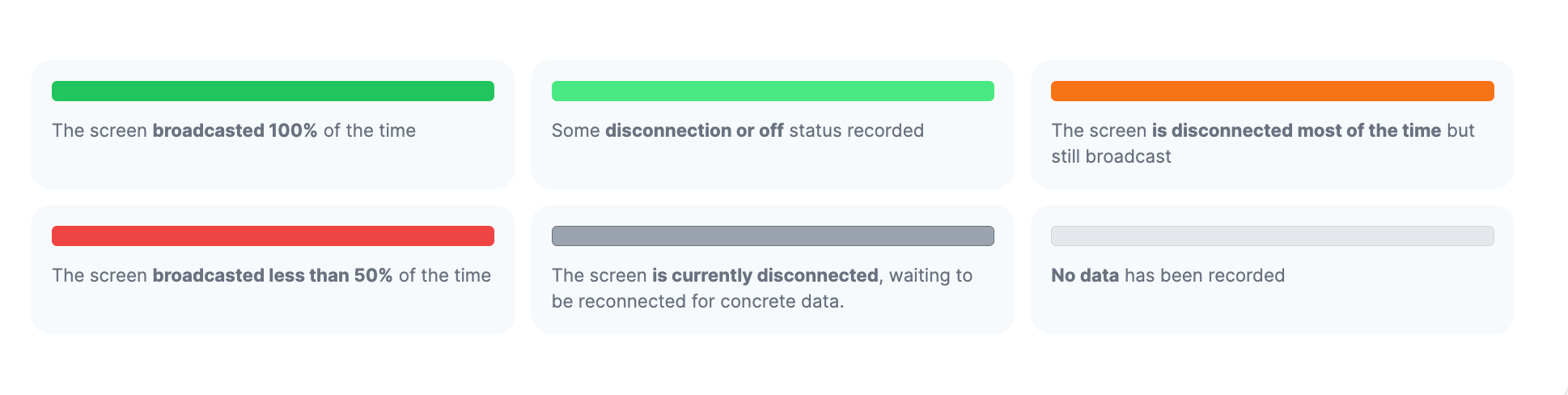 The screen broadcasted 100% of the time

Some disconnection or off status recorded

The screen is disconnected most of the time but still broadcast

The screen broadcasted less than 50% of the time

The screen is currently disconnected, waiting to be reconnected for concrete data.

No data has been recorded